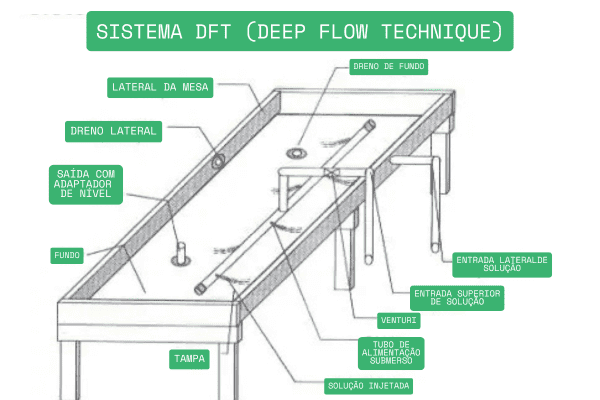 SISTEMA DFT (DEEP FLOW TECHNIQUE)

DRENO DE FUNDO

LATERAL DA MESA

DRENO LATERAL

SAÍDA COM ADAPTADOR DE NÍVEL

FUNDO

ENTRADA LATERALDE SOLUÇÃO

ENTRADA SUPERIOR DE SOLUÇÃO

VENTURI

TUBO DE ALIMENTAÇÃO SUBMERSO

TAMPA

SOLUÇÃO INJETADA